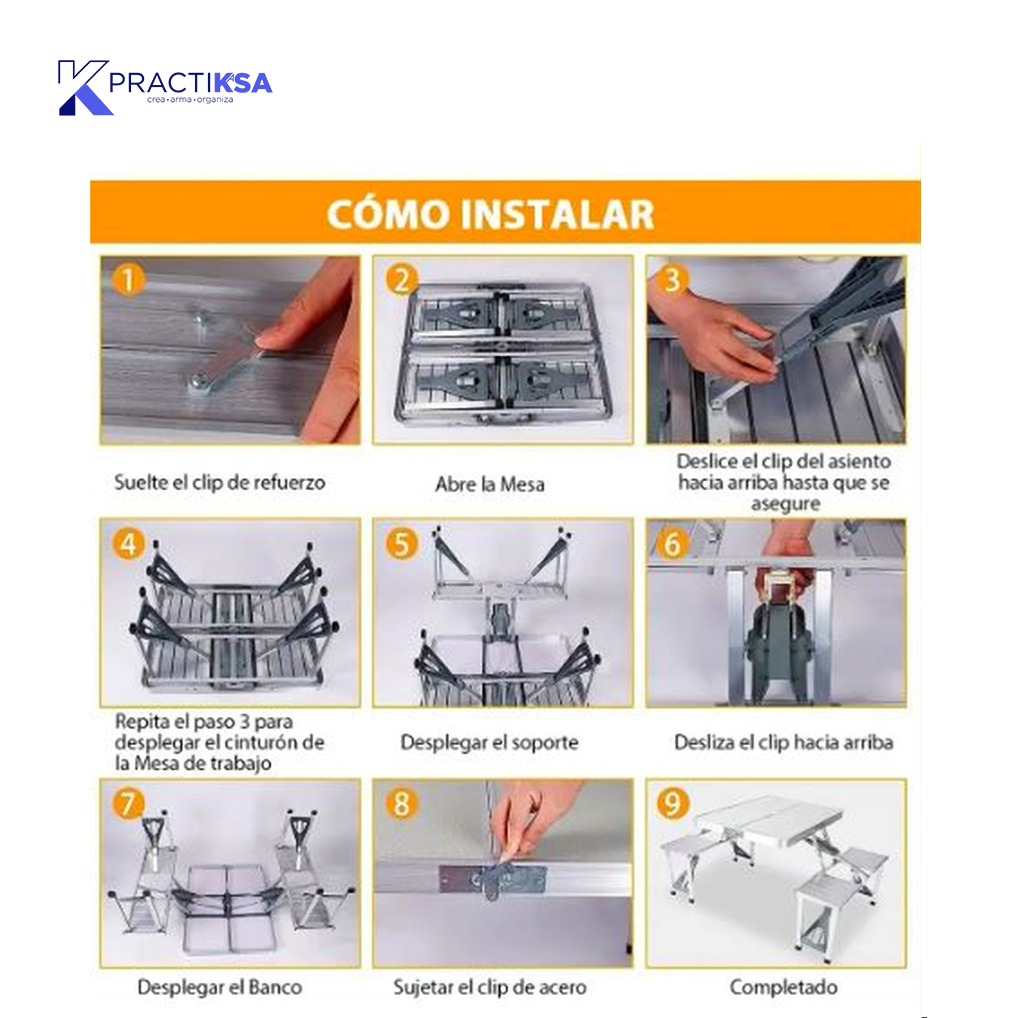 PRACTIKSA
crea • arma • organiza

CÓMO INSTALAR

1
Suelte el clip de refuerzo

2
Abre la Mesa

3
Deslice el clip del asiento hacia arriba hasta que se asegure

4
Repita el paso 3 para desplegar el cinturón de la Mesa de trabajo

5
Desplegar el soporte

6
Desliza el clip hacia arriba

7
Desplegar el Banco

8
Sujetar el clip de acero

9
Completado